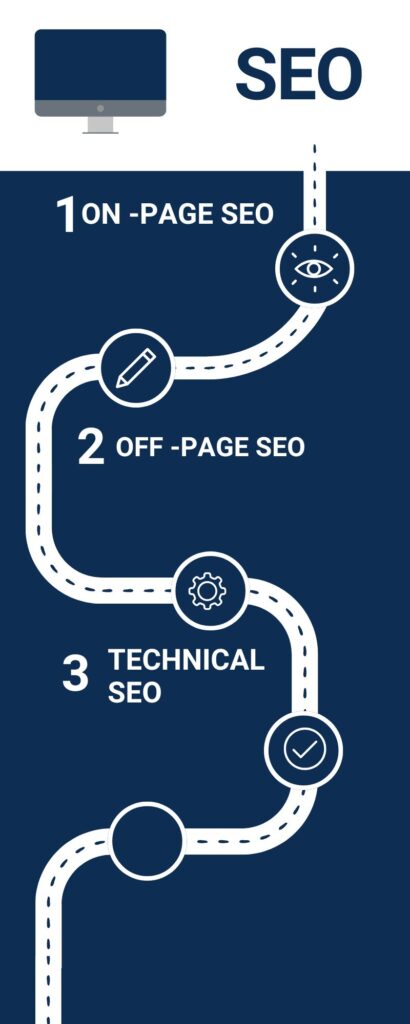 SEO

1 ON -PAGE SEO

2 OFF -PAGE SEO

3 TECHNICAL SEO